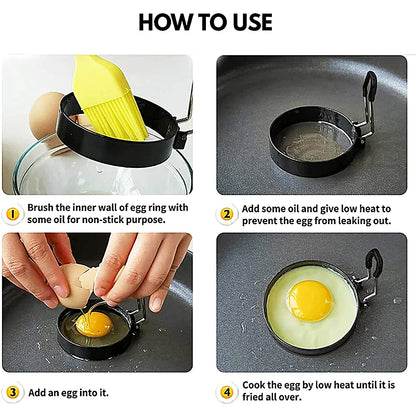 HOW TO USE

1 Brush the inner wall of egg ring with some oil for non-stick purpose.

2 Add some oil and give low heat to prevent the egg from leaking out.

3 Add an egg into it.

4 Cook the egg by low heat until it is fried all over.